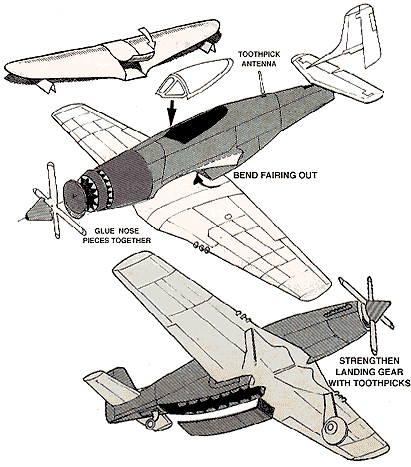 TOOTHPICK ANTENNA

BEND FAIRING OUT

GLUE NOSE PIECES TOGETHER

STRENGTHEN LANDING GEAR WITH TOOTHPICKS